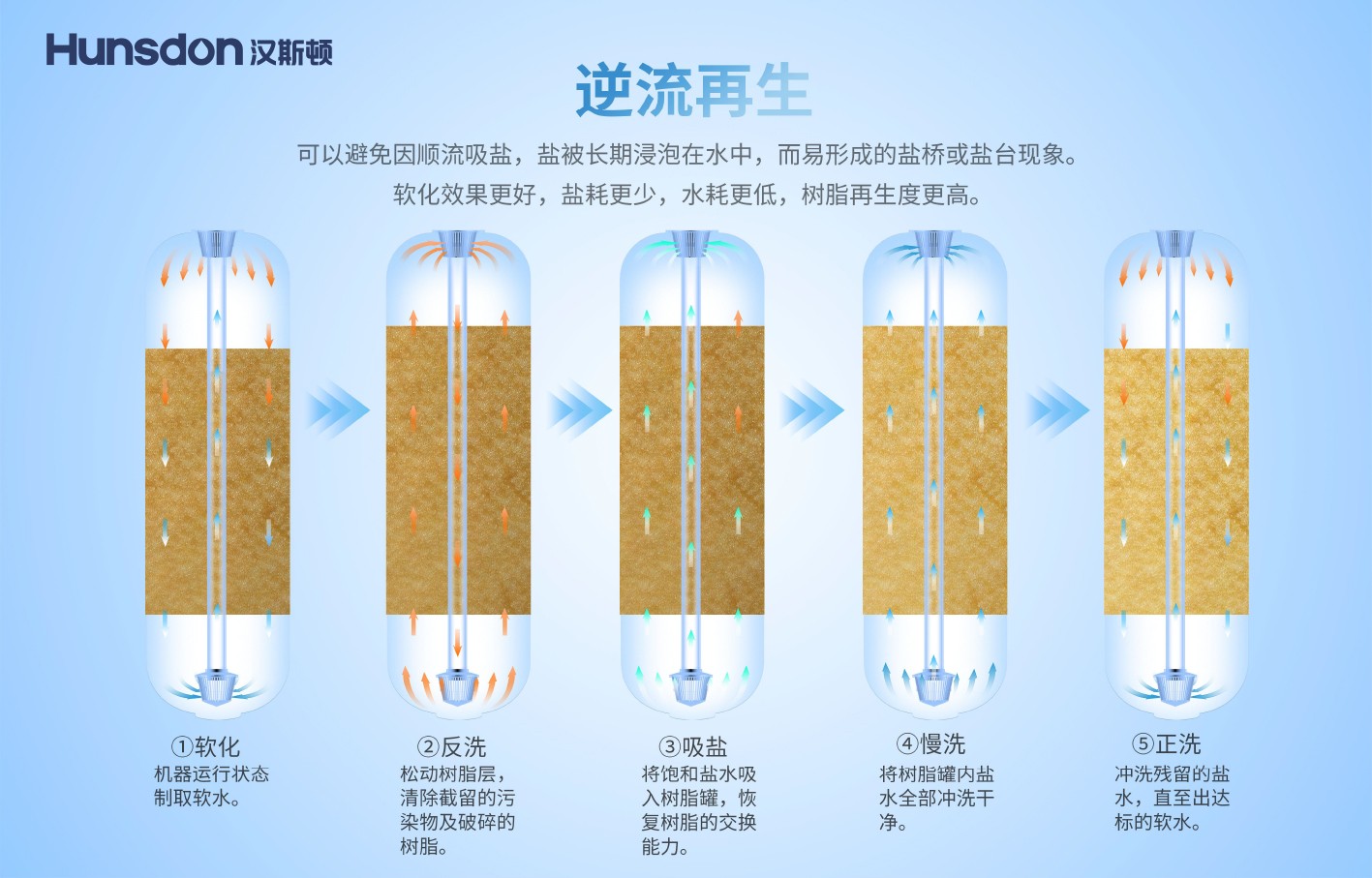 Hunsdon 汉斯顿

逆流再生

可以避免因顺流吸盐，盐被长期浸泡在水中，而易形成的盐桥或盐台现象。
软化效果更好，盐耗更少，水耗更低，树脂再生度更高。

①软化
机器运行状态制取软水。

②反洗
松动树脂层，清除截留的污染物及破碎的树脂。

③吸盐
将饱和盐水吸入树脂罐，恢复树脂的交换能力。

④慢洗
将树脂罐内盐水全部冲洗干净。

⑤正洗
冲洗残留的盐水，直至出达标的软水。